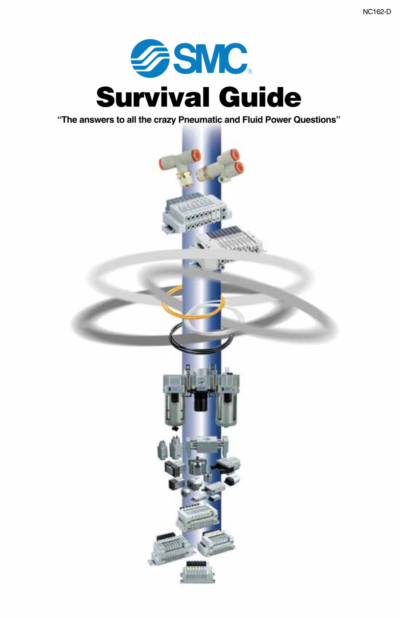 NC162-D

SMC®

Survival Guide

"The answers to all the crazy Pneumatic and Fluid Power Questions"